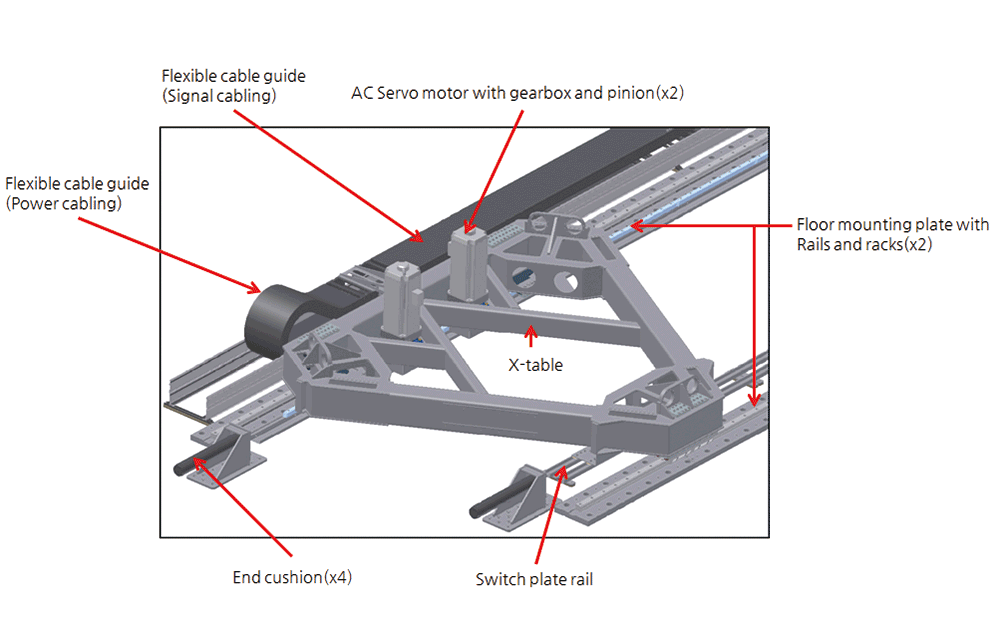 Flexible cable guide
(Signal cabling)

AC Servo motor with gearbox and pinion(x2)

Flexible cable guide
(Power cabling)

Floor mounting plate with
Rails and racks(x2)

X-table

End cushion(x4)

Switch plate rail